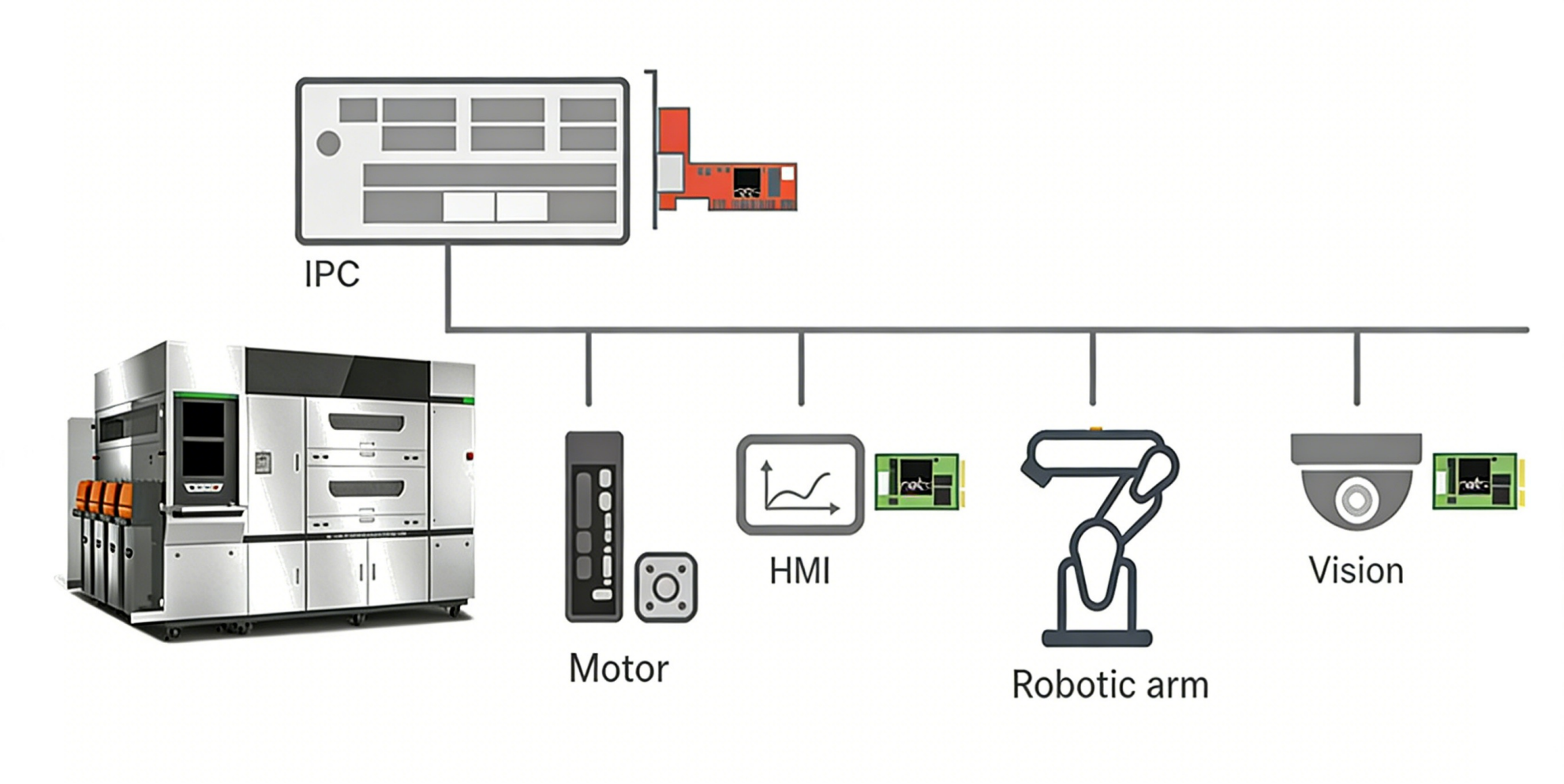 IPC

Motor

HMI

Robotic arm

Vision